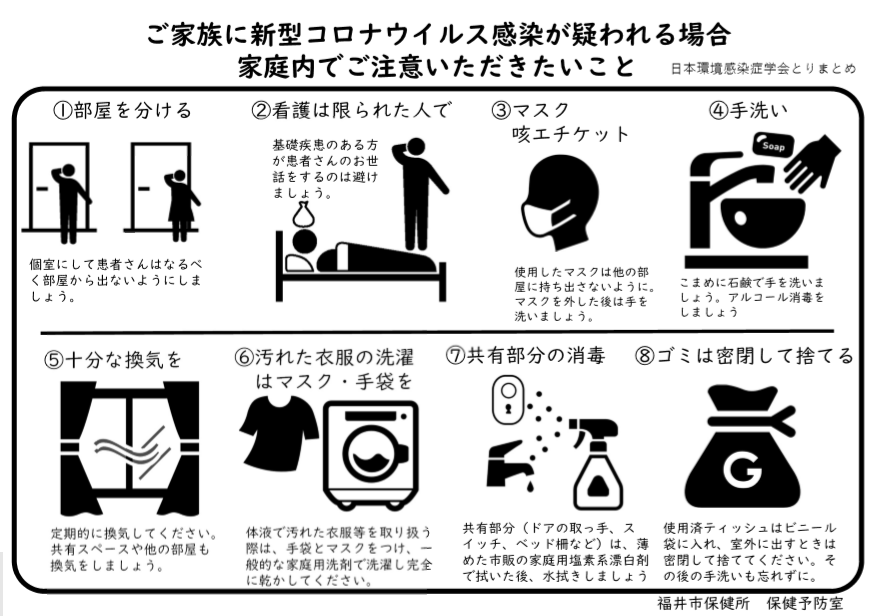 ご家族に新型コロナウイルス感染が疑われる場合
家庭内でご注意いただきたいこと

日本環境感染症学会とりまとめ

①部屋を分ける

個室にして患者さんはなるべく部屋から出ないようにしましょう。

②看護は限られた人で

基礎疾患のある方が患者さんのお世話をするのは避けましょう。

③マスク
咳エチケット

使用したマスクは他の部屋に持ち出さないように。マスクを外した後は手を洗いましょう。

④手洗い

Soap

こまめに石鹸で手を洗いましょう。アルコール消毒をしましょう

⑤十分な換気を

定期的に換気してください。共有スペースや他の部屋も換気をしましょう。

⑥汚れた衣服の洗濯はマスク・手袋を

体液で汚れた衣服等を取り扱う際は、手袋とマスクをつけ、一般的な家庭用洗剤で洗濯し完全に乾かしてください。

⑦共有部分の消毒

共有部分（ドアの取っ手、スイッチ、ベッド柵など）は、薄めた市販の家庭用塩素系漂白剤で拭いた後、水拭きしましょう

⑧ゴミは密閉して捨てる

G

使用済ティッシュはビニール袋に入れ、室外に出すときは密閉して捨ててください。その後の手洗いも忘れずに。

福井市保健所　保健予防室